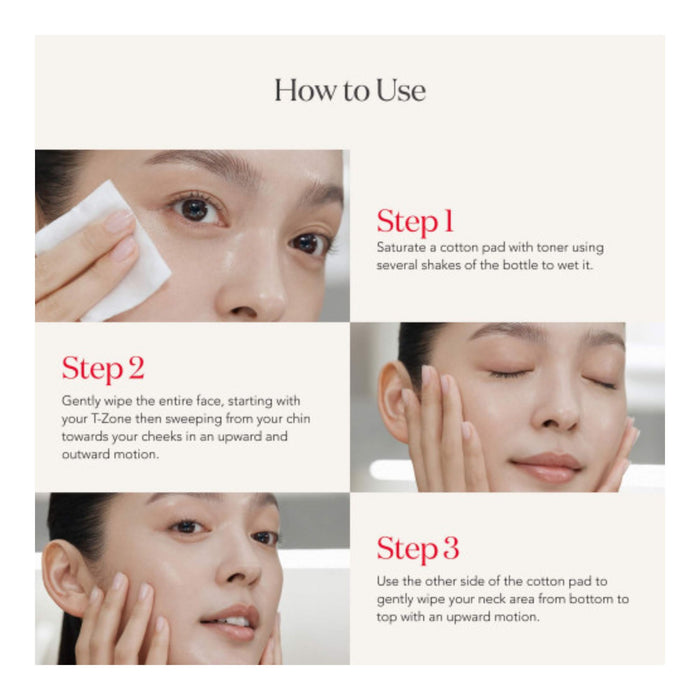 How to Use

Step 1

Saturate a cotton pad with toner using several shakes of the bottle to wet it.

Step 2

Gently wipe the entire face, starting with your T-Zone then sweeping from your chin towards your cheeks in an upward and outward motion.

Step 3

Use the other side of the cotton pad to gently wipe your neck area from bottom to top with an upward motion.