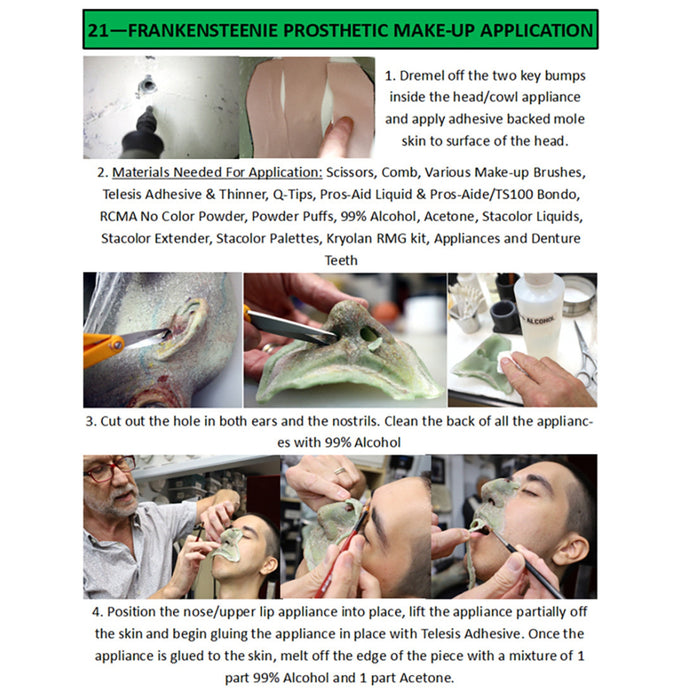 21—FRANKENSTEENIE PROSTHETIC MAKE-UP APPLICATION

1. Dremel off the two key bumps inside the head/cowl appliance and apply adhesive backed mole skin to surface of the head.

2. Materials Needed For Application: Scissors, Comb, Various Make-up Brushes, Telesis Adhesive & Thinner, Q-Tips, Pros-Aid Liquid & Pros-Aide/TS100 Bondo, RCMA No Color Powder, Powder Puffs, 99% Alcohol, Acetone, Stacolor Liquids, Stacolor Extender, Stacolor Palettes, Kryolan RMG kit, Appliances and Denture Teeth

ALCOHOL

3. Cut out the hole in both ears and the nostrils. Clean the back of all the appliances with 99% Alcohol

4. Position the nose/upper lip appliance into place, lift the appliance partially off the skin and begin gluing the appliance in place with Telesis Adhesive. Once the appliance is glued to the skin, melt off the edge of the piece with a mixture of 1 part 99% Alcohol and 1 part Acetone.