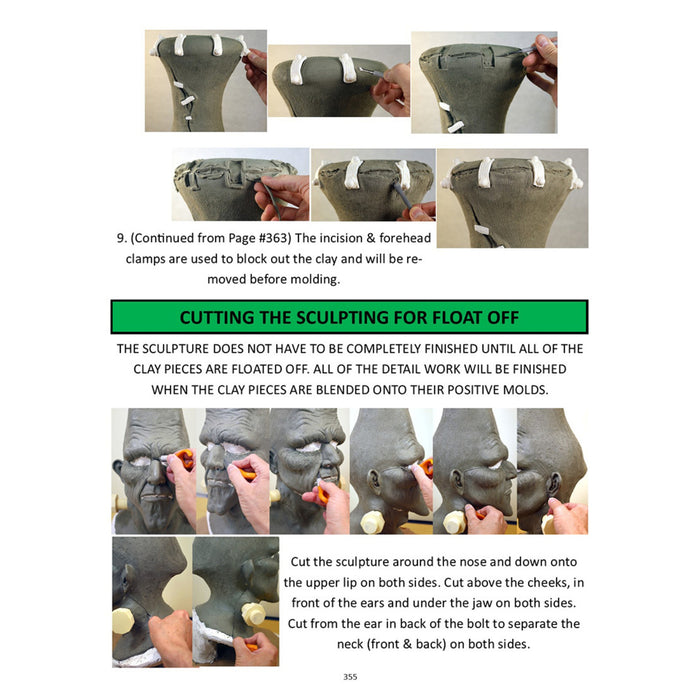 9. (Continued from Page #363) The incision & forehead clamps are used to block out the clay and will be removed before molding.

CUTTING THE SCULPTING FOR FLOAT OFF

THE SCULPTURE DOES NOT HAVE TO BE COMPLETELY FINISHED UNTIL ALL OF THE CLAY PIECES ARE FLOATED OFF. ALL OF THE DETAIL WORK WILL BE FINISHED WHEN THE CLAY PIECES ARE BLENDED ONTO THEIR POSITIVE MOLDS.

Cut the sculpture around the nose and down onto the upper lip on both sides. Cut above the cheeks, in front of the ears and under the jaw on both sides. Cut from the ear in back of the bolt to separate the neck (front & back) on both sides.

355