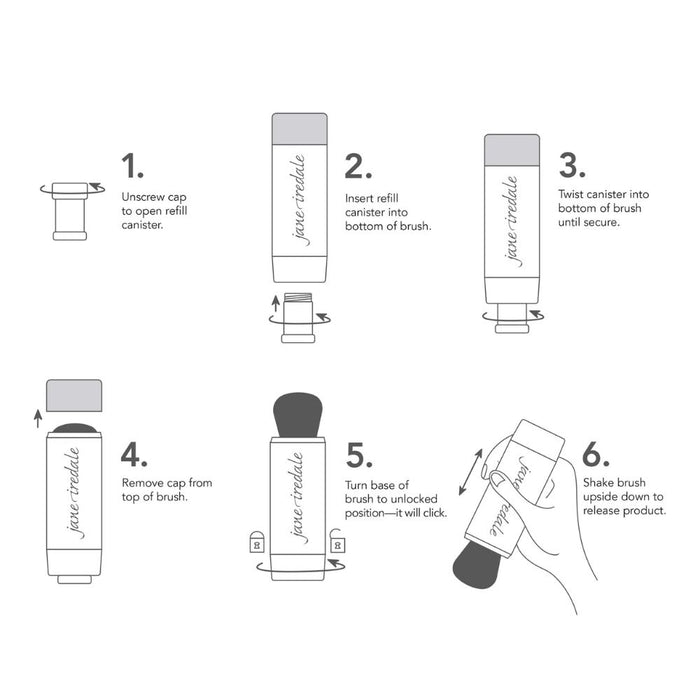 1.
Unscrew cap to open refill canister.

jane iredale

2.
Insert refill canister into bottom of brush.

jane iredale

3.
Twist canister into bottom of brush until secure.

jane iredale

4.
Remove cap from top of brush.

jane iredale

5.
Turn base of brush to unlocked position—it will click.

jane iredale

6.
Shake brush upside down to release product.